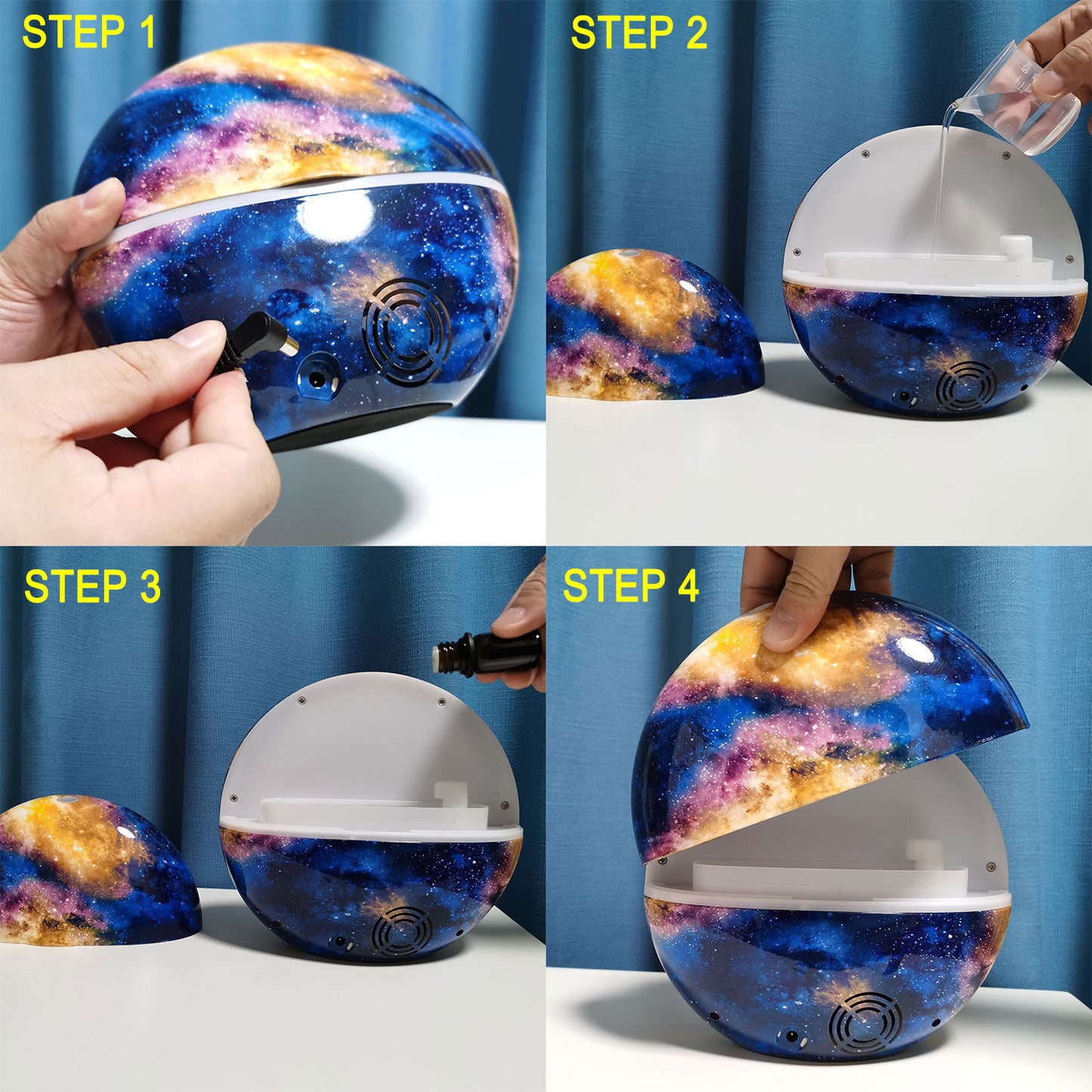 STEP 1

STEP 2

STEP 3

STEP 4