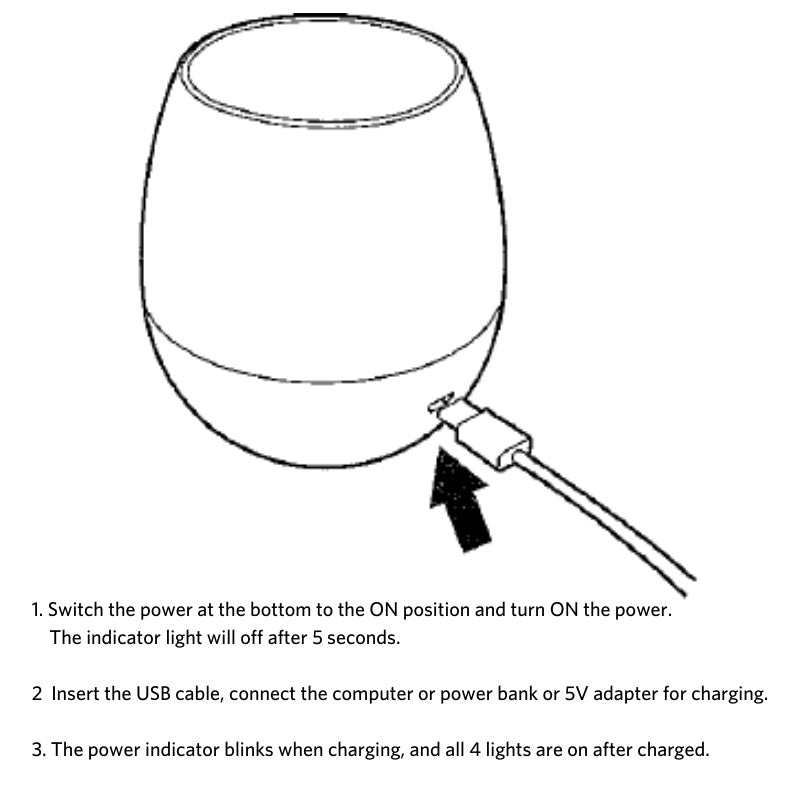 1. Switch the power at the bottom to the ON position and turn ON the power.
The indicator light will off after 5 seconds.

2 Insert the USB cable, connect the computer or power bank or 5V adapter for charging.

3. The power indicator blinks when charging, and all 4 lights are on after charged.