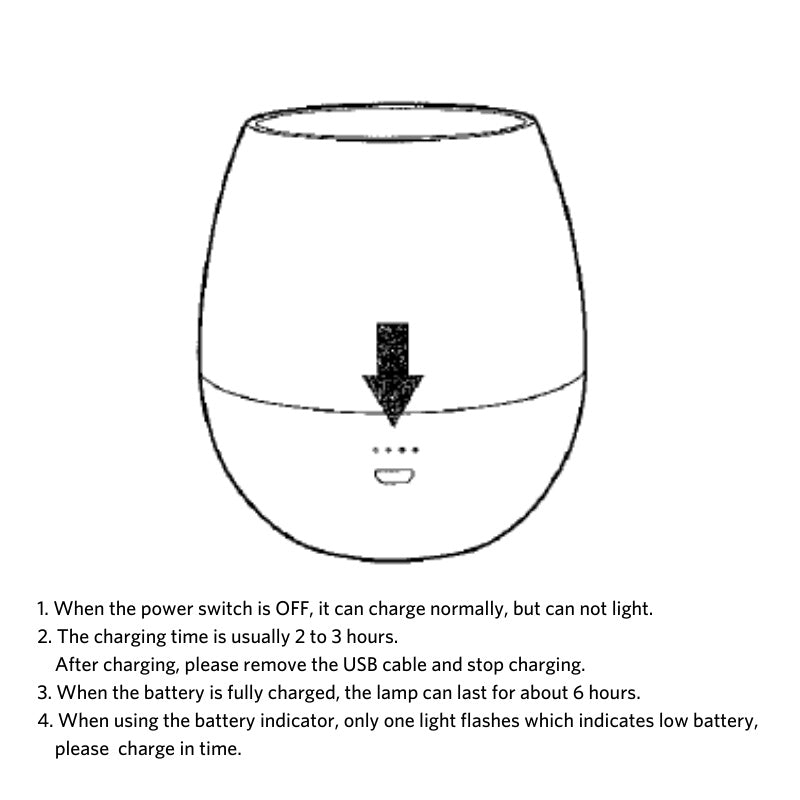 1. When the power switch is OFF, it can charge normally, but can not light.
2. The charging time is usually 2 to 3 hours.
After charging, please remove the USB cable and stop charging.
3. When the battery is fully charged, the lamp can last for about 6 hours.
4. When using the battery indicator, only one light flashes which indicates low battery, please  charge in time.